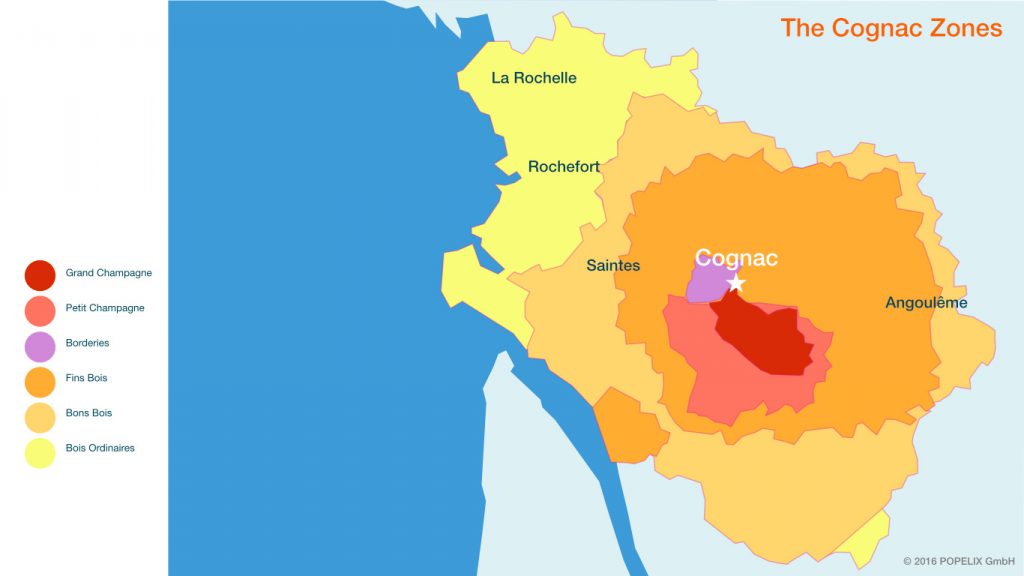 The Cognac Zones

La Rochelle

Rochefort

Saintes

Cognac

Angoulême

Grand Champagne
Petit Champagne
Borderies
Fins Bois
Bons Bois
Bois Ordinaires

© 2016 POPELIX GmbH